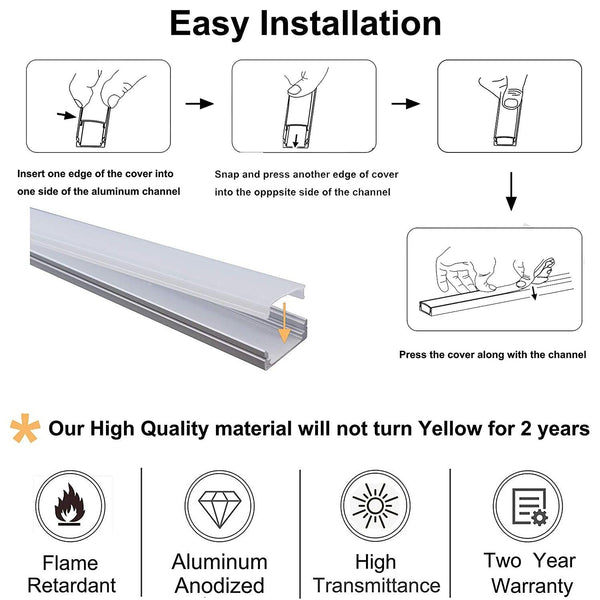 Easy Installation

Insert one edge of the cover into one side of the aluminum channel

Snap and press another edge of cover into the opppsite side of the channel

Press the cover along with the channel

Our High Quality material will not turn Yellow for 2 years

Flame Retardant

Aluminum Anodized

High Transmittance

Two Year Warranty