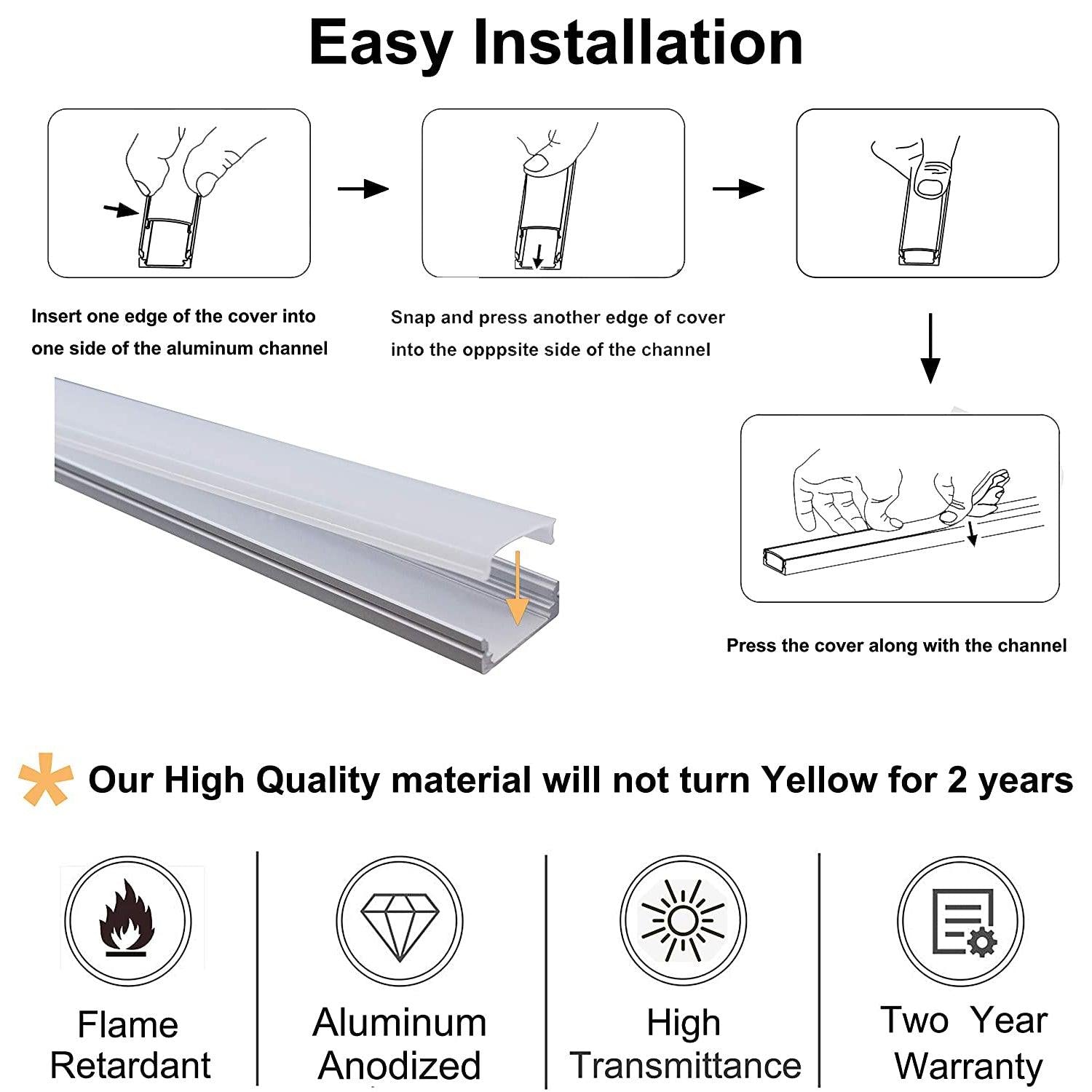 Easy Installation

Insert one edge of the cover into one side of the aluminum channel

Snap and press another edge of cover into the opppsite side of the channel

Press the cover along with the channel

Our High Quality material will not turn Yellow for 2 years

Flame Retardant

Aluminum Anodized

High Transmittance

Two Year Warranty