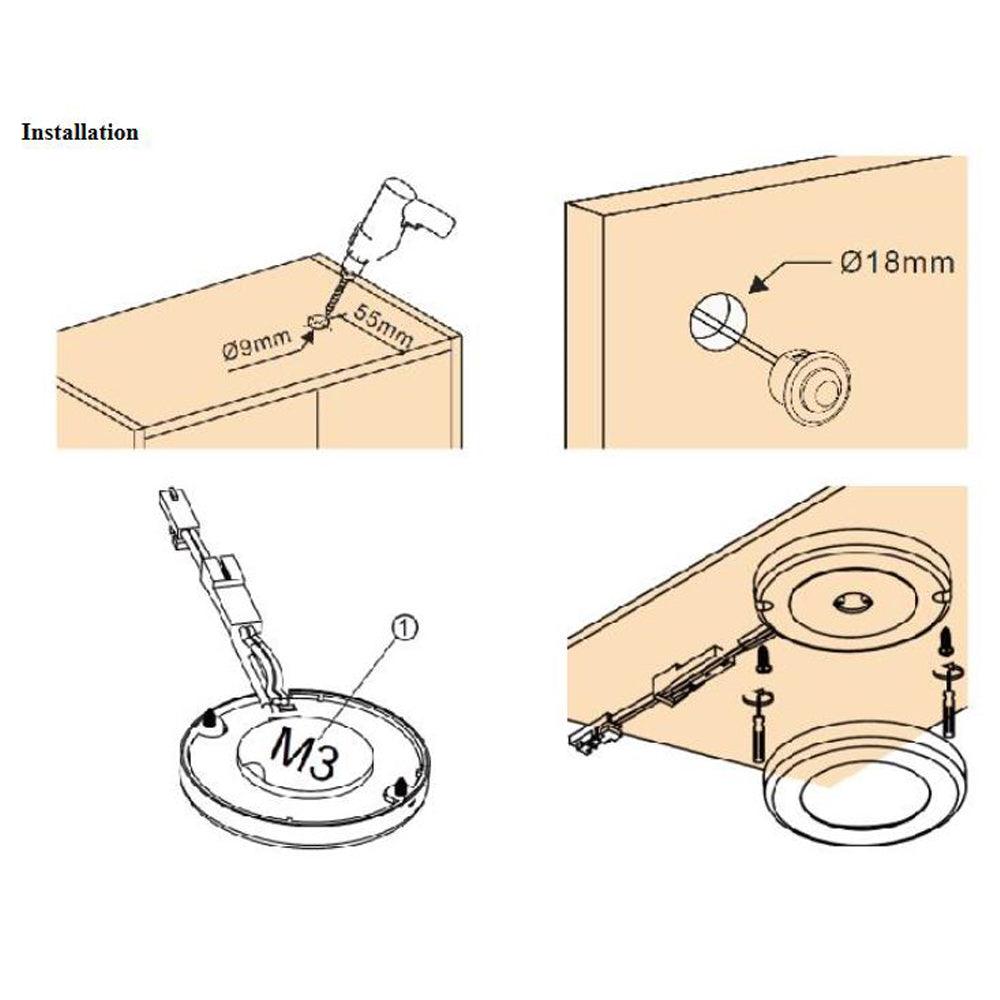 Installation

Ø9mm

55mm

Ø18mm

①

M3