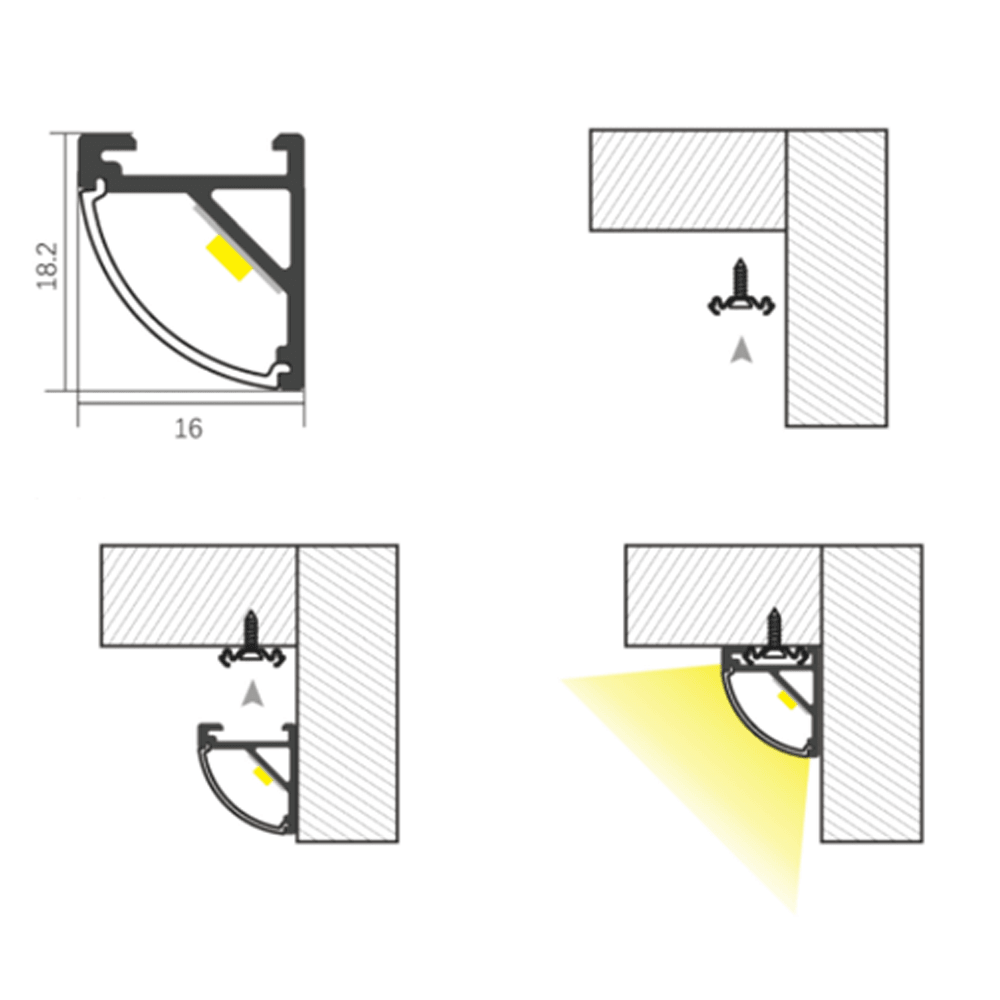 18.2
16