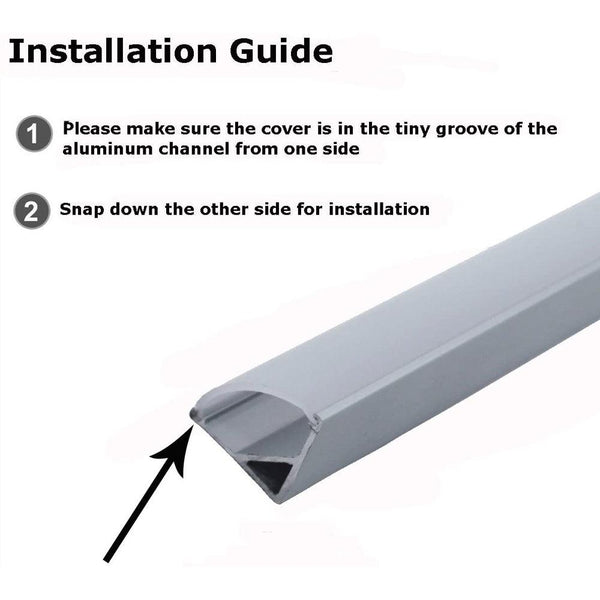 Installation Guide

1 Please make sure the cover is in the tiny groove of the aluminum channel from one side

2 Snap down the other side for installation