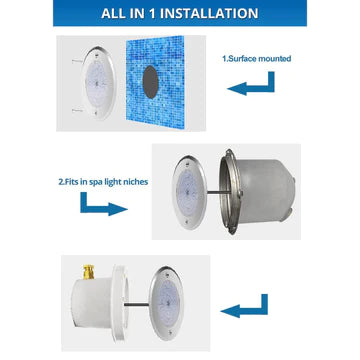 ALL IN 1 INSTALLATION

1.Surface mounted

2.Fits in spa light niches